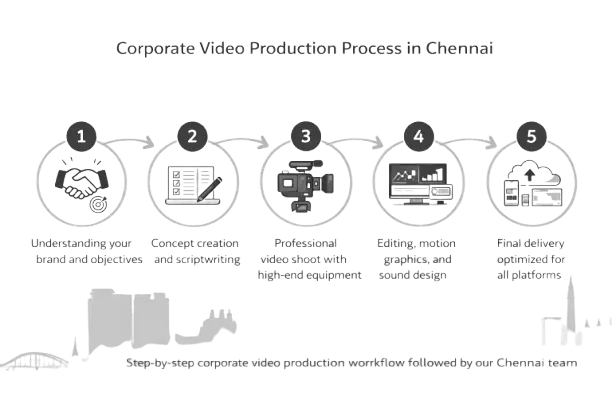 Corporate Video Production Process in Chennai

1

Understanding your brand and objectives

2

Concept creation and scriptwriting

3

Professional video shoot with high-end equipment

4

Editing, motion graphics, and sound design

5

Final delivery optimized for all platforms

Step-by-step corporate video production worrkflow followed by our Chennai team